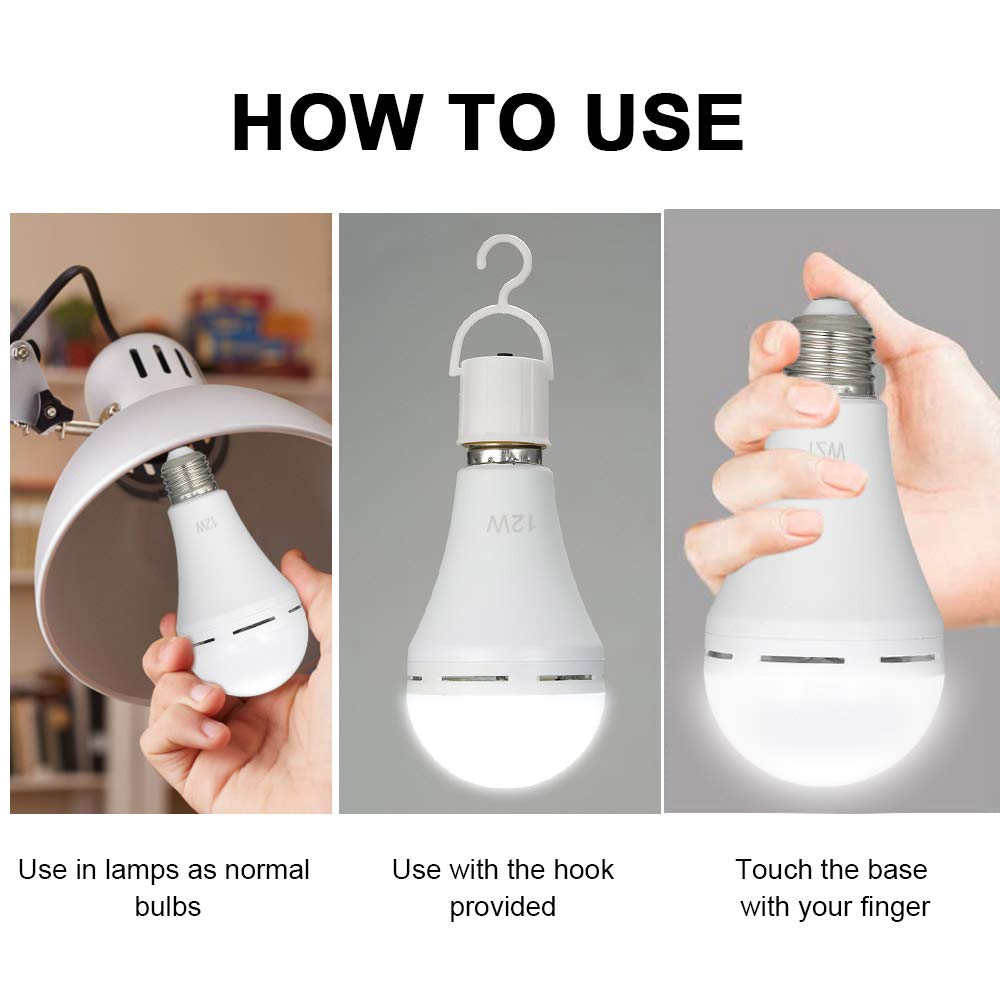 HOW TO USE

12W

12W

12W

Use in lamps as normal bulbs

Use with the hook provided

Touch the base with your finger